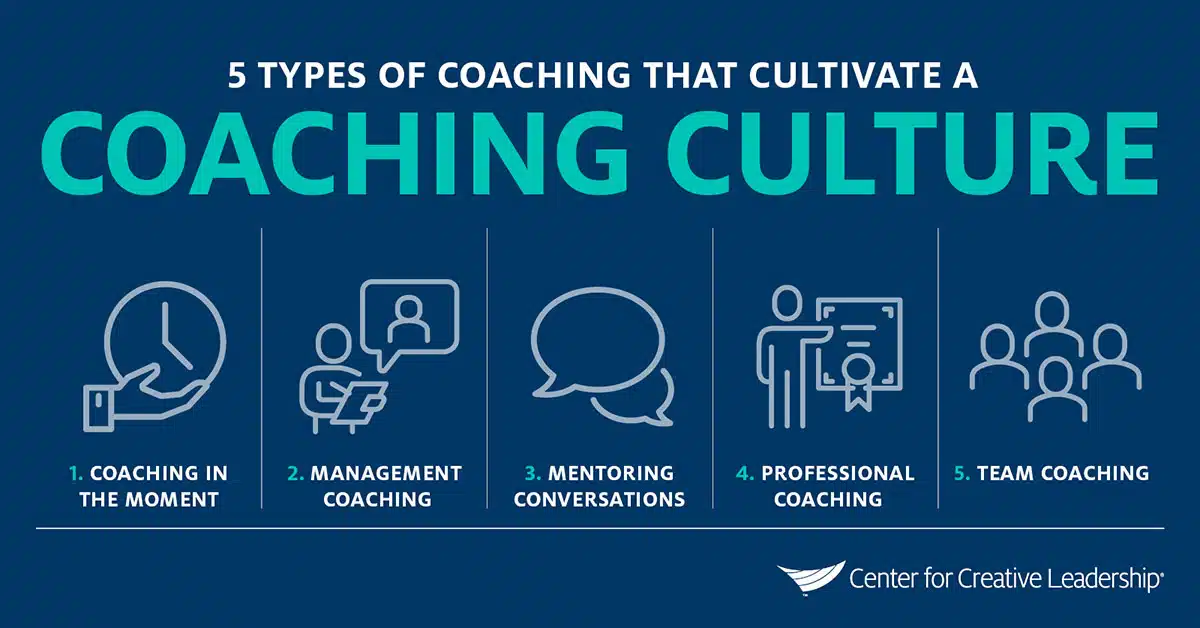 5 TYPES OF COACHING THAT CULTIVATE A
COACHING CULTURE

1. COACHING IN THE MOMENT

2. MANAGEMENT COACHING

3. MENTORING CONVERSATIONS

4. PROFESSIONAL COACHING

5. TEAM COACHING

Center for Creative Leadership®