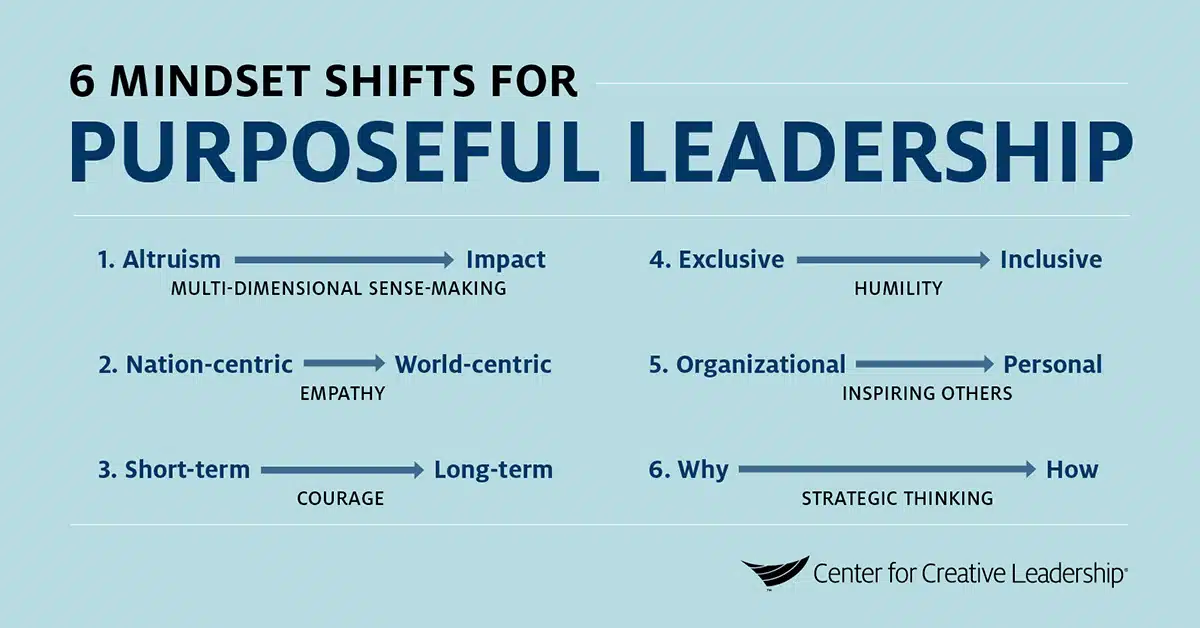 6 MINDSET SHIFTS FOR
PURPOSEFUL LEADERSHIP

1. Altruism → Impact
MULTI-DIMENSIONAL SENSE-MAKING

2. Nation-centric → World-centric
EMPATHY

3. Short-term → Long-term
COURAGE

4. Exclusive → Inclusive
HUMILITY

5. Organizational → Personal
INSPIRING OTHERS

6. Why → How
STRATEGIC THINKING

Center for Creative Leadership®