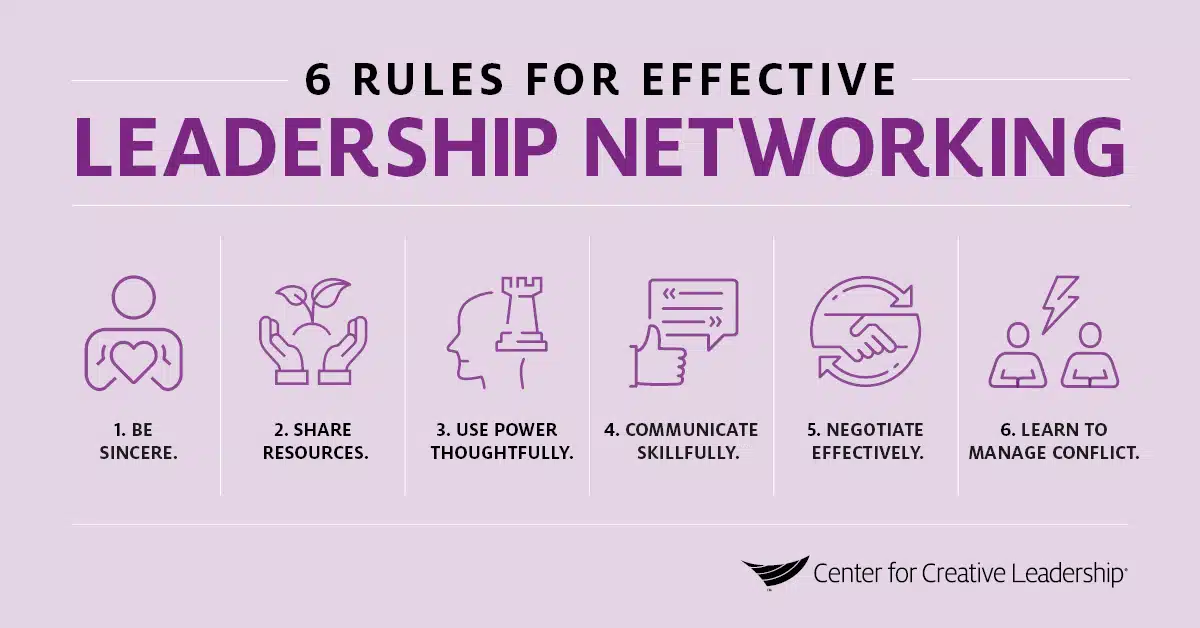 6 RULES FOR EFFECTIVE
LEADERSHIP NETWORKING

1. BE SINCERE.

2. SHARE RESOURCES.

3. USE POWER THOUGHTFULLY.

4. COMMUNICATE SKILLFULLY.

5. NEGOTIATE EFFECTIVELY.

6. LEARN TO MANAGE CONFLICT.

Center for Creative Leadership®