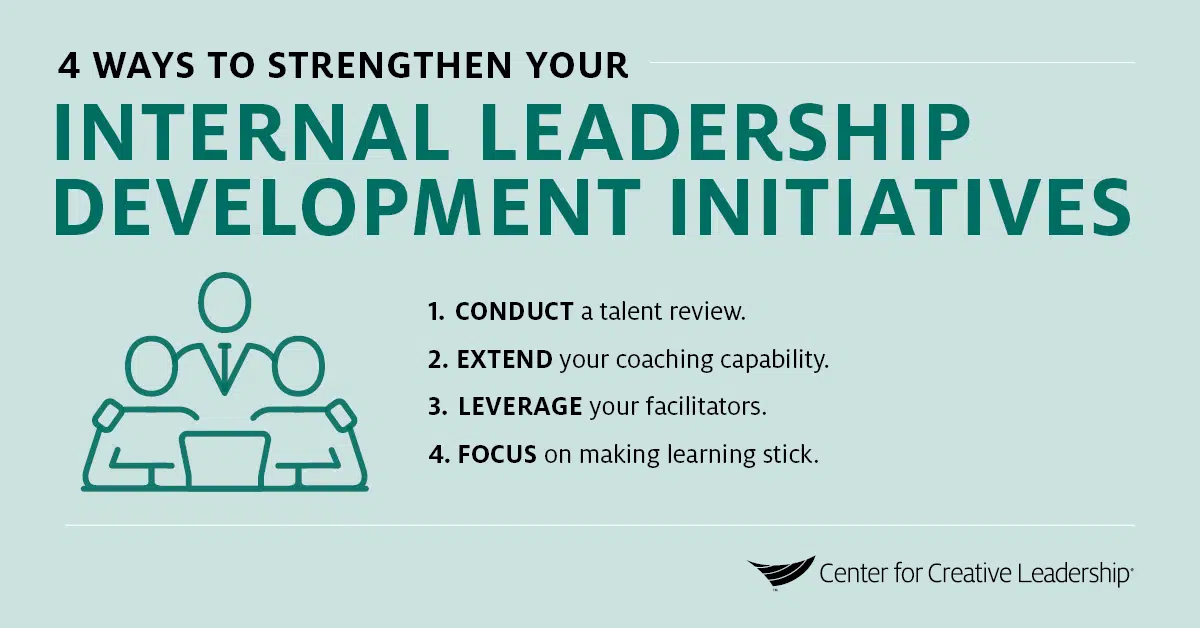 4 WAYS TO STRENGTHEN YOUR

INTERNAL LEADERSHIP DEVELOPMENT INITIATIVES

1. CONDUCT a talent review.

2. EXTEND your coaching capability.

3. LEVERAGE your facilitators.

4. FOCUS on making learning stick.

Center for Creative Leadership