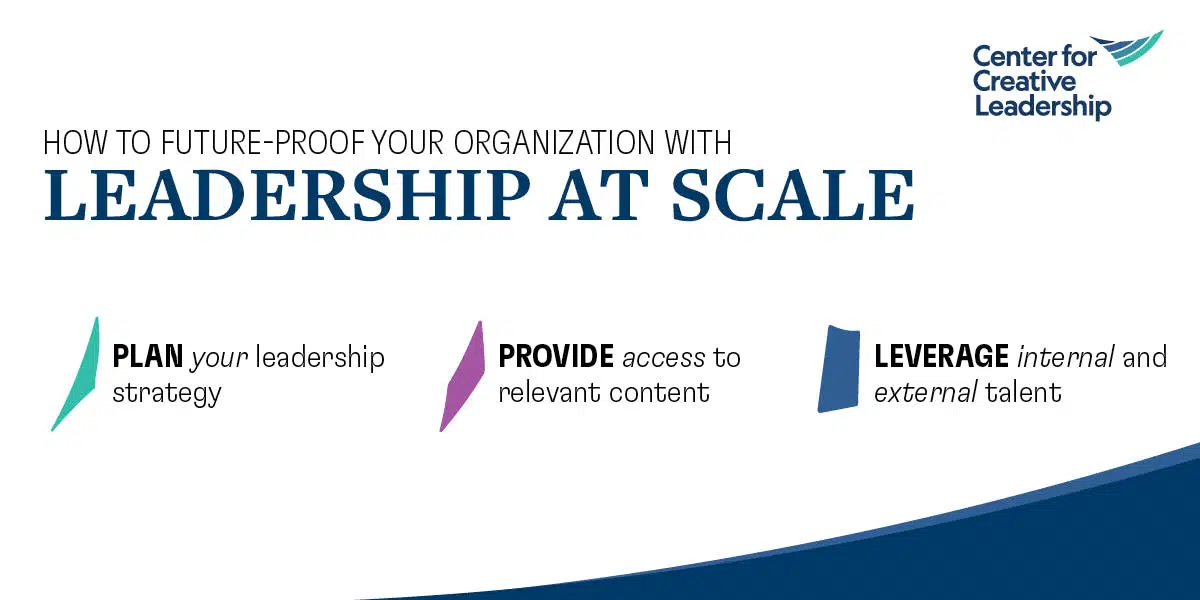 Center for Creative Leadership

HOW TO FUTURE-PROOF YOUR ORGANIZATION WITH
LEADERSHIP AT SCALE

PLAN your leadership strategy

PROVIDE access to relevant content

LEVERAGE internal and external talent