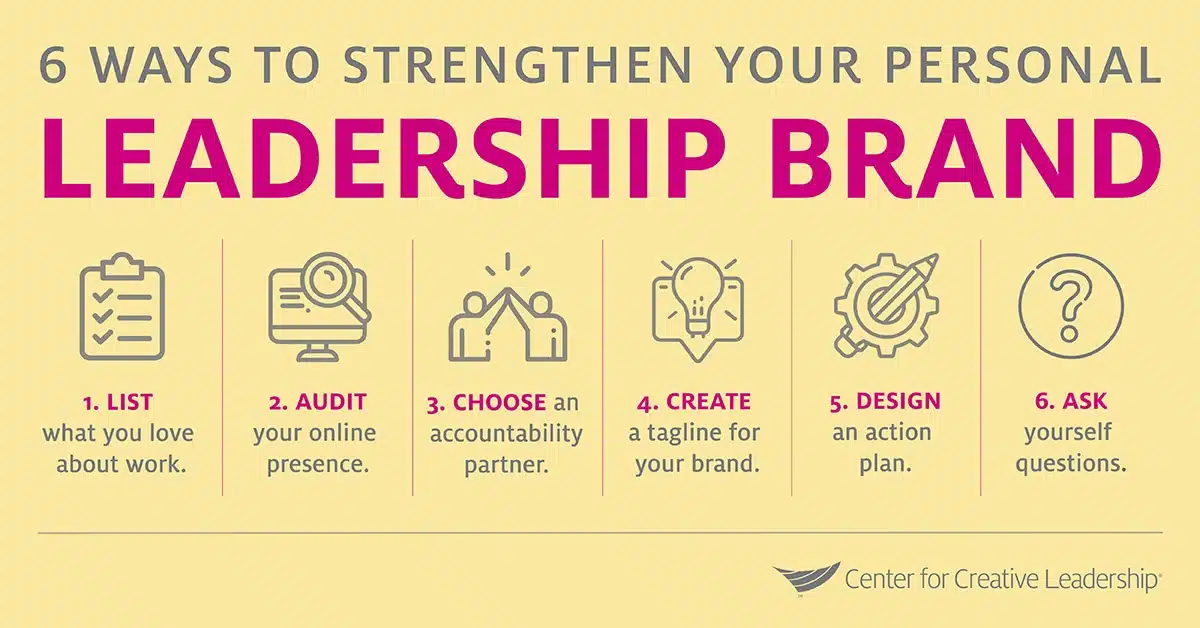 6 WAYS TO STRENGTHEN YOUR PERSONAL
LEADERSHIP BRAND

1. LIST what you love about work.

2. AUDIT your online presence.

3. CHOOSE an accountability partner.

4. CREATE a tagline for your brand.

5. DESIGN an action plan.

6. ASK yourself questions.

Center for Creative Leadership