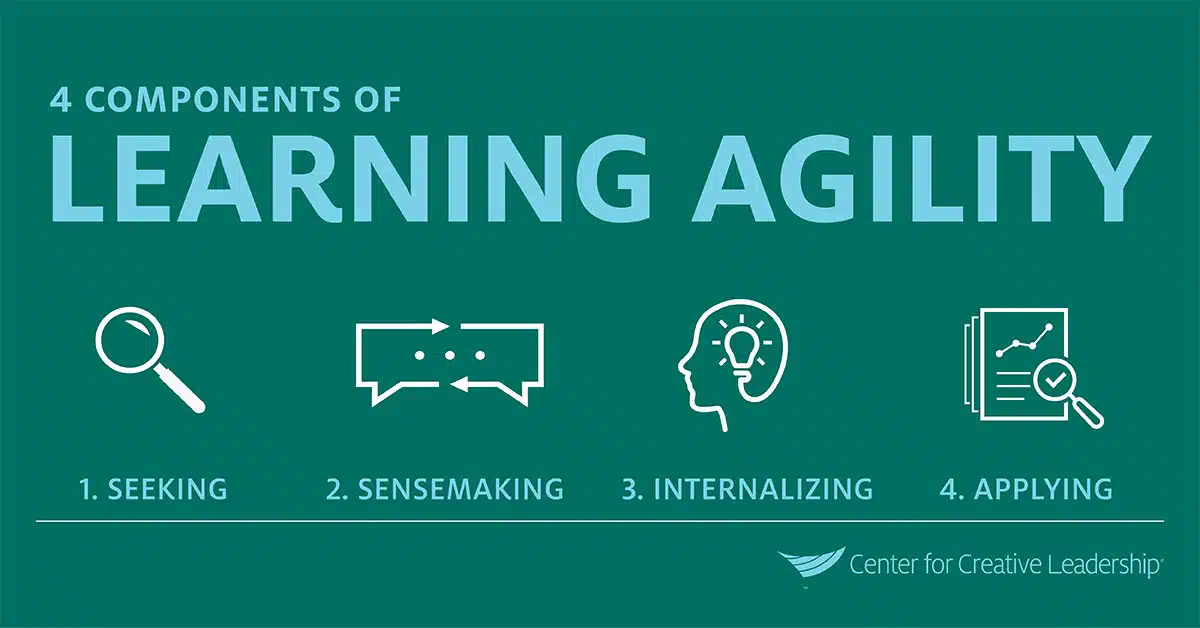 4 COMPONENTS OF
LEARNING AGILITY

1. SEEKING
2. SENSEMAKING
3. INTERNALIZING
4. APPLYING

Center for Creative Leadership®