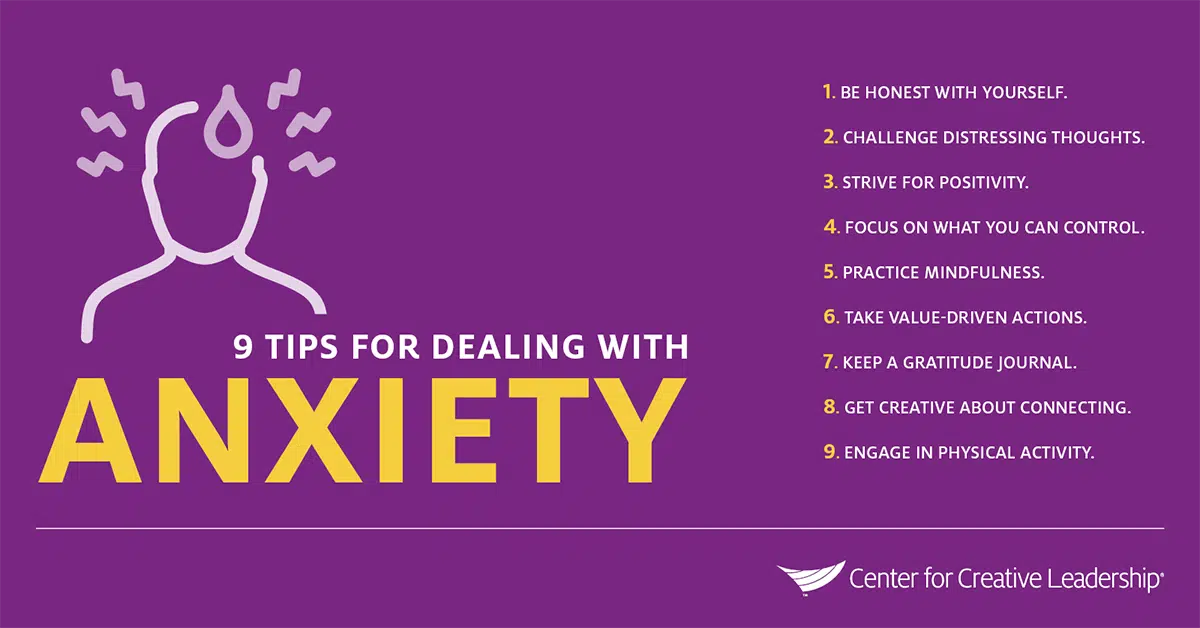 9 TIPS FOR DEALING WITH
ANXIETY

1. BE HONEST WITH YOURSELF.
2. CHALLENGE DISTRESSING THOUGHTS.
3. STRIVE FOR POSITIVITY.
4. FOCUS ON WHAT YOU CAN CONTROL.
5. PRACTICE MINDFULNESS.
6. TAKE VALUE-DRIVEN ACTIONS.
7. KEEP A GRATITUDE JOURNAL.
8. GET CREATIVE ABOUT CONNECTING.
9. ENGAGE IN PHYSICAL ACTIVITY.

Center for Creative Leadership®