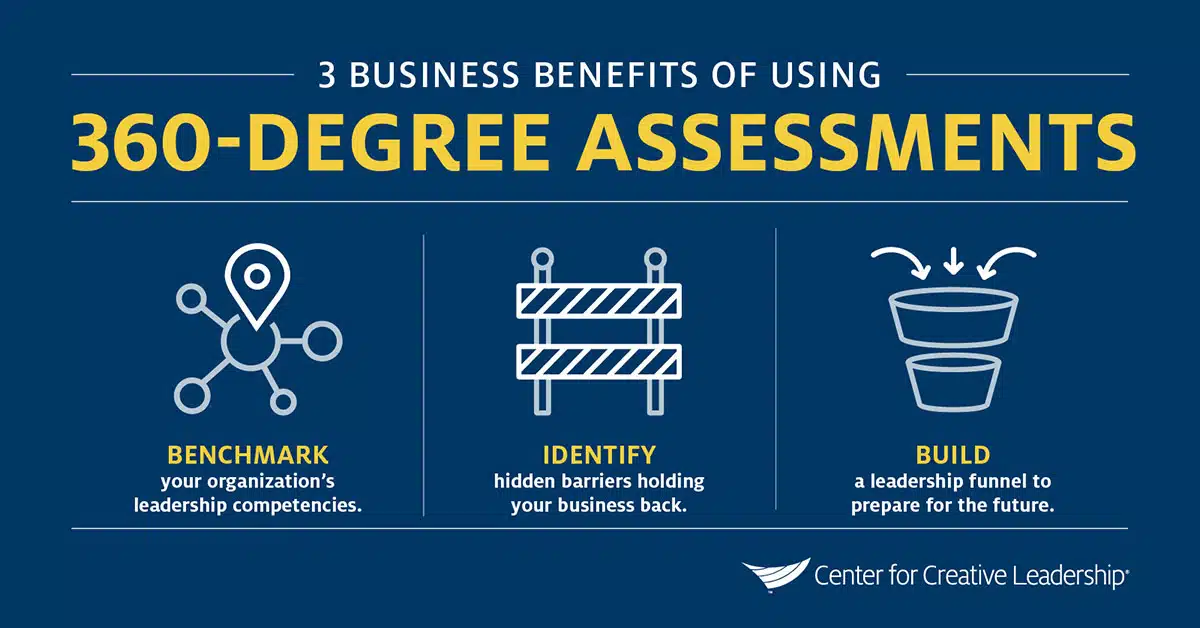 3 BUSINESS BENEFITS OF USING

360-DEGREE ASSESSMENTS

BENCHMARK
your organization's leadership competencies.

IDENTIFY
hidden barriers holding your business back.

BUILD
a leadership funnel to prepare for the future.

Center for Creative Leadership®