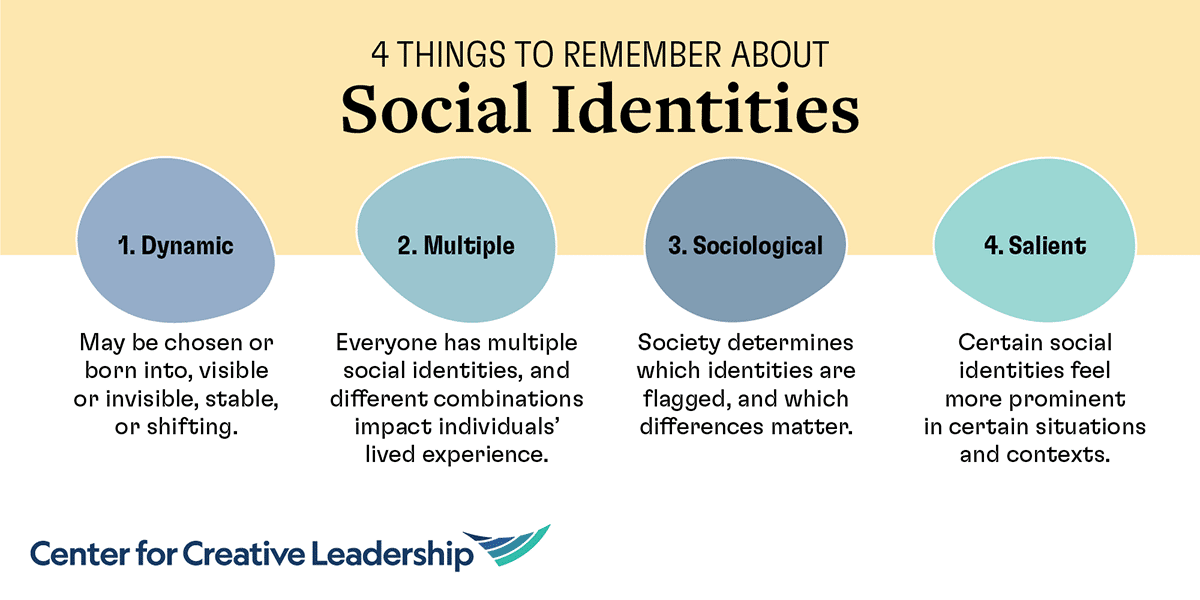 4 THINGS TO REMEMBER ABOUT
Social Identities

1. Dynamic

May be chosen or born into, visible or invisible, stable, or shifting.

2. Multiple

Everyone has multiple social identities, and different combinations impact individuals' lived experience.

3. Sociological

Society determines which identities are flagged, and which differences matter.

4. Salient

Certain social identities feel more prominent in certain situations and contexts.

Center for Creative Leadership