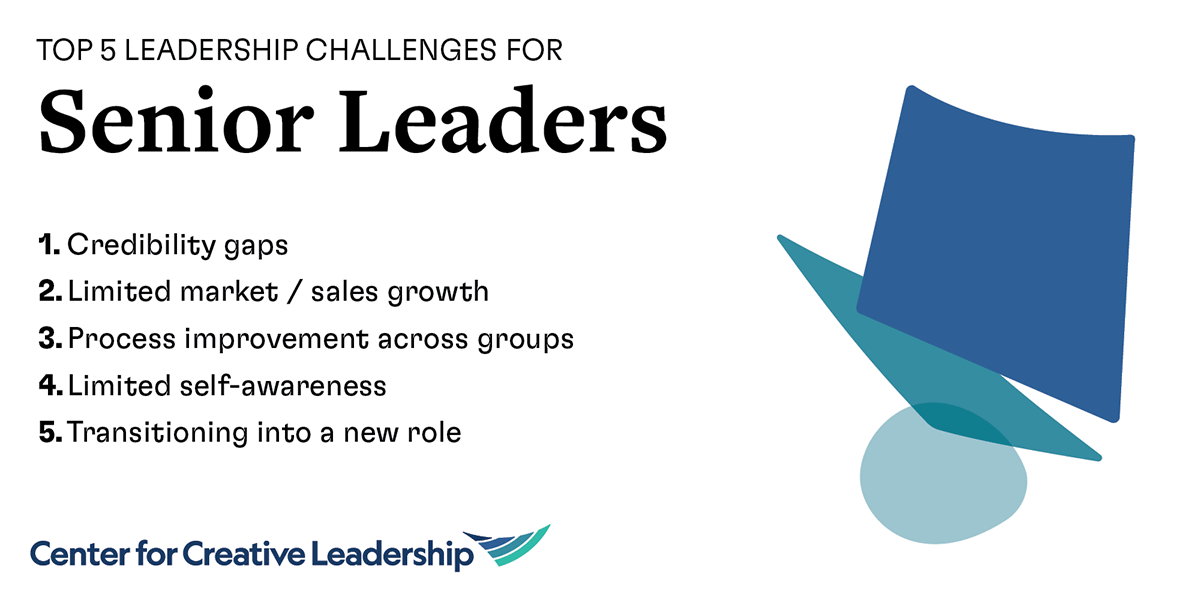 TOP 5 LEADERSHIP CHALLENGES FOR
Senior Leaders

1. Credibility gaps
2. Limited market / sales growth
3. Process improvement across groups
4. Limited self-awareness
5. Transitioning into a new role

Center for Creative Leadership