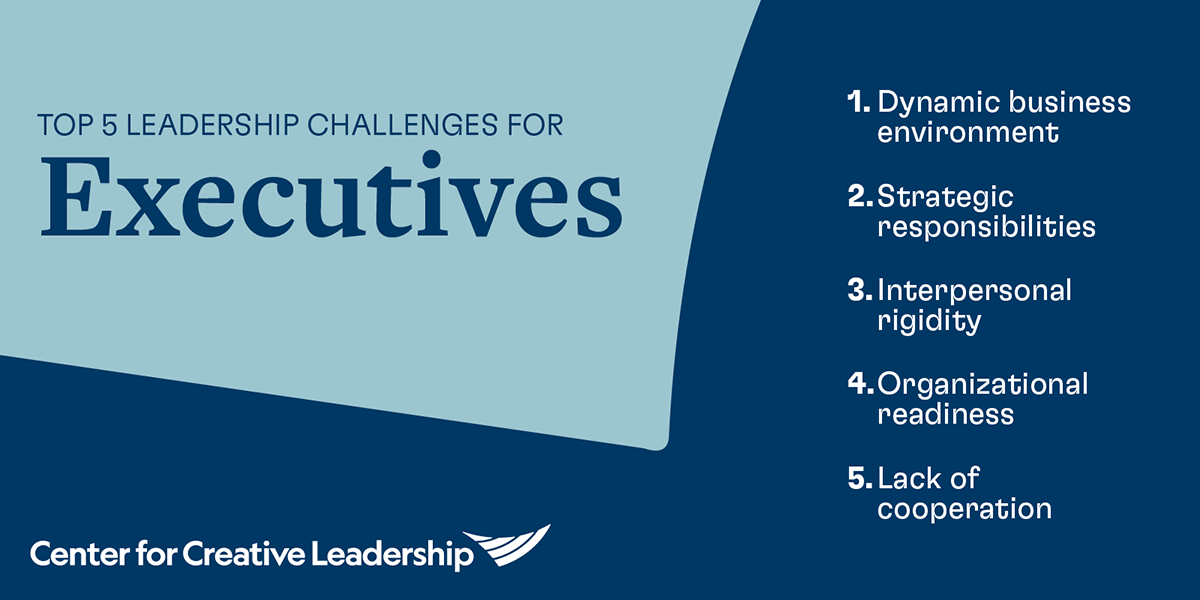 TOP 5 LEADERSHIP CHALLENGES FOR
Executives

1. Dynamic business environment

2. Strategic responsibilities

3. Interpersonal rigidity

4. Organizational readiness

5. Lack of cooperation

Center for Creative Leadership