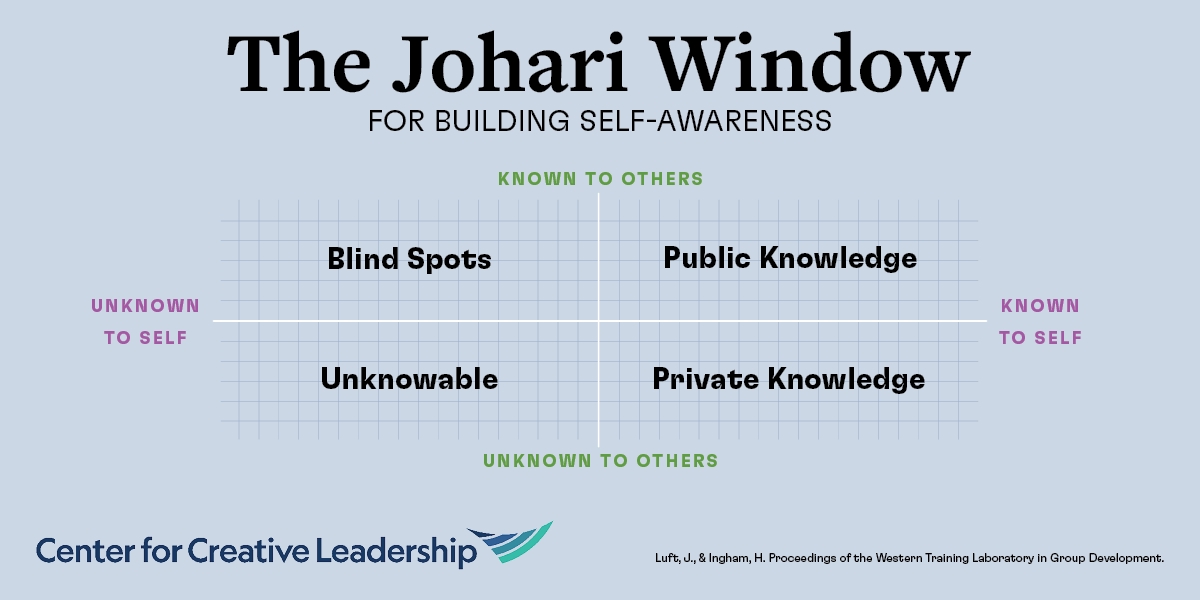 The Johari Window
FOR BUILDING SELF-AWARENESS

KNOWN TO OTHERS

UNKNOWN TO SELF

Blind Spots

Public Knowledge

KNOWN TO SELF

Unknowable

Private Knowledge

UNKNOWN TO OTHERS

Center for Creative Leadership

Luft, J., & Ingham, H. Proceedings of the Western Training Laboratory in Group Development.