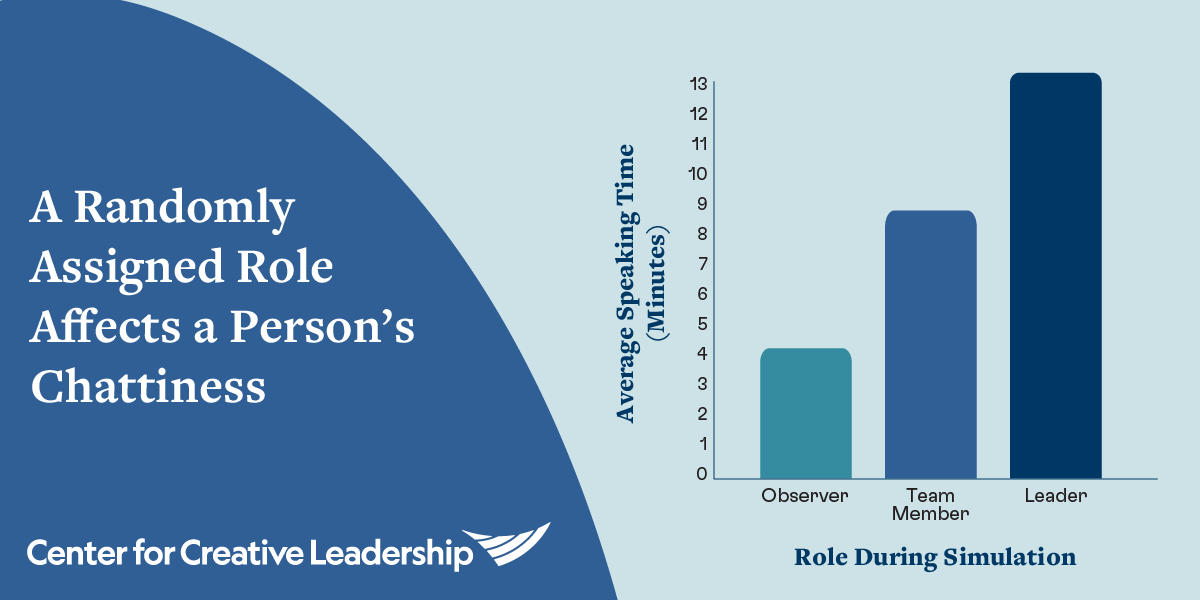 A Randomly Assigned Role Affects a Person's Chattiness

Center for Creative Leadership

Average Speaking Time (Minutes)

13
12
11
10
9
8
7
6
5
4
3
2
1
0

Observer
Team Member
Leader

Role During Simulation