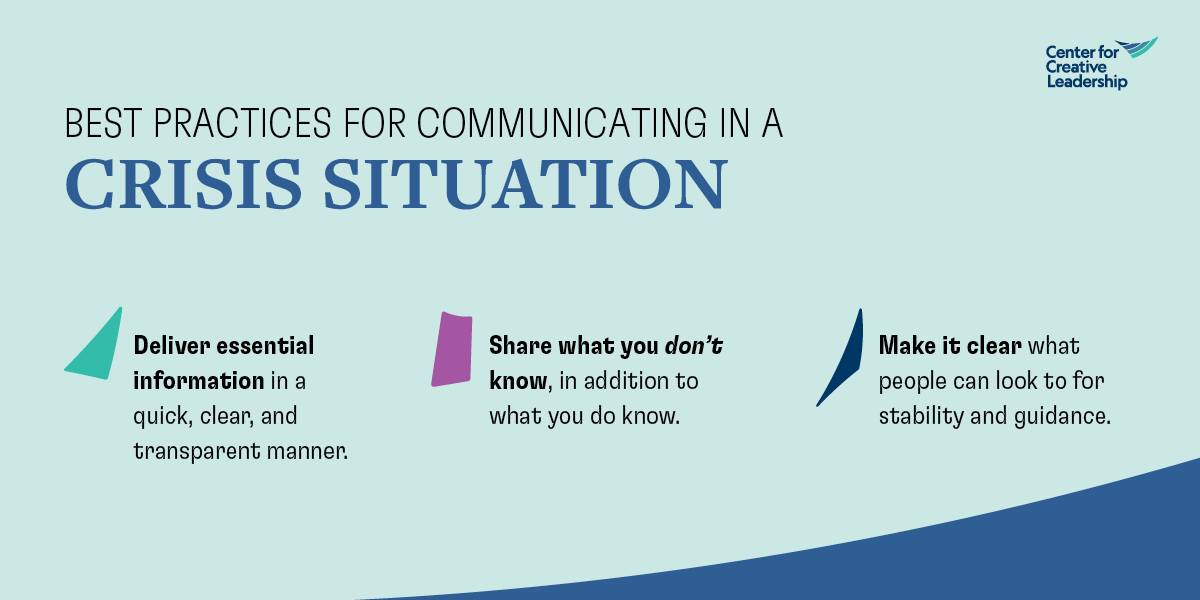 Center for Creative Leadership

BEST PRACTICES FOR COMMUNICATING IN A
CRISIS SITUATION

Deliver essential information in a quick, clear, and transparent manner.

Share what you don't know, in addition to what you do know.

Make it clear what people can look to for stability and guidance.