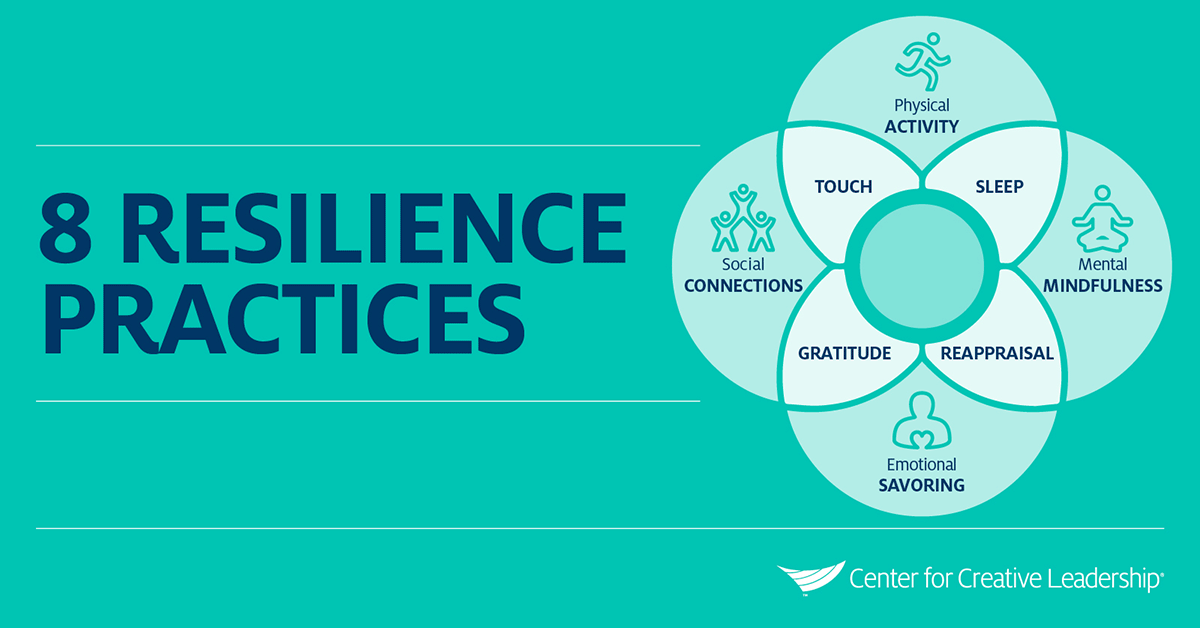 8 RESILIENCE PRACTICES

Physical
ACTIVITY

TOUCH

SLEEP

Social
CONNECTIONS

Mental
MINDFULNESS

GRATITUDE

REAPPRAISAL

Emotional
SAVORING

Center for Creative Leadership®