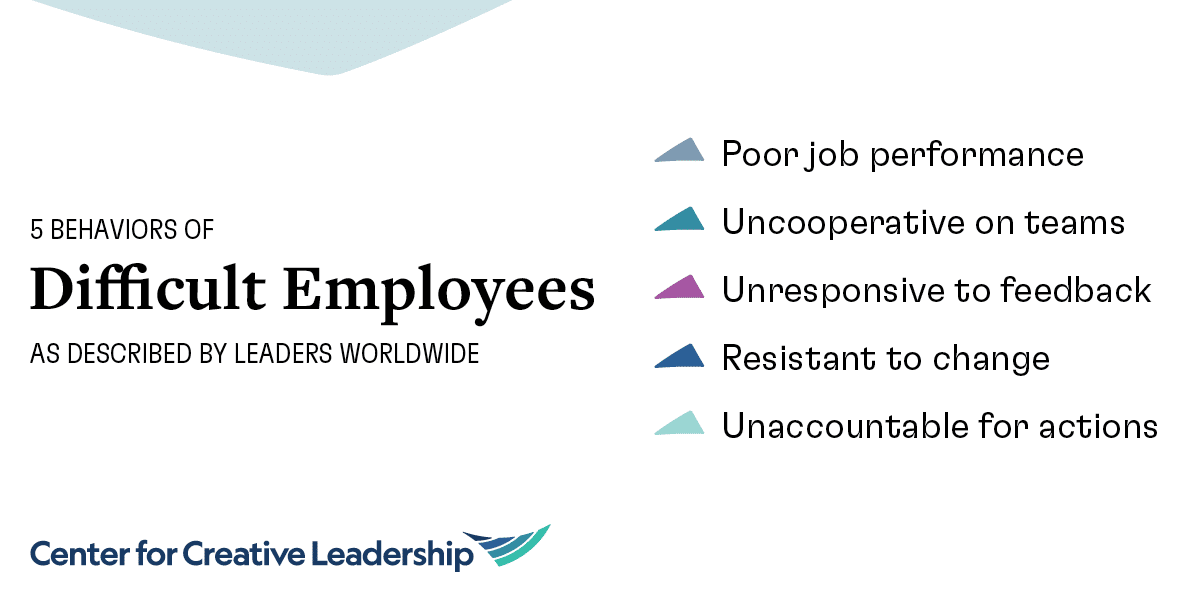 5 BEHAVIORS OF
Difficult Employees
AS DESCRIBED BY LEADERS WORLDWIDE

Poor job performance
Uncooperative on teams
Unresponsive to feedback
Resistant to change
Unaccountable for actions

Center for Creative Leadership